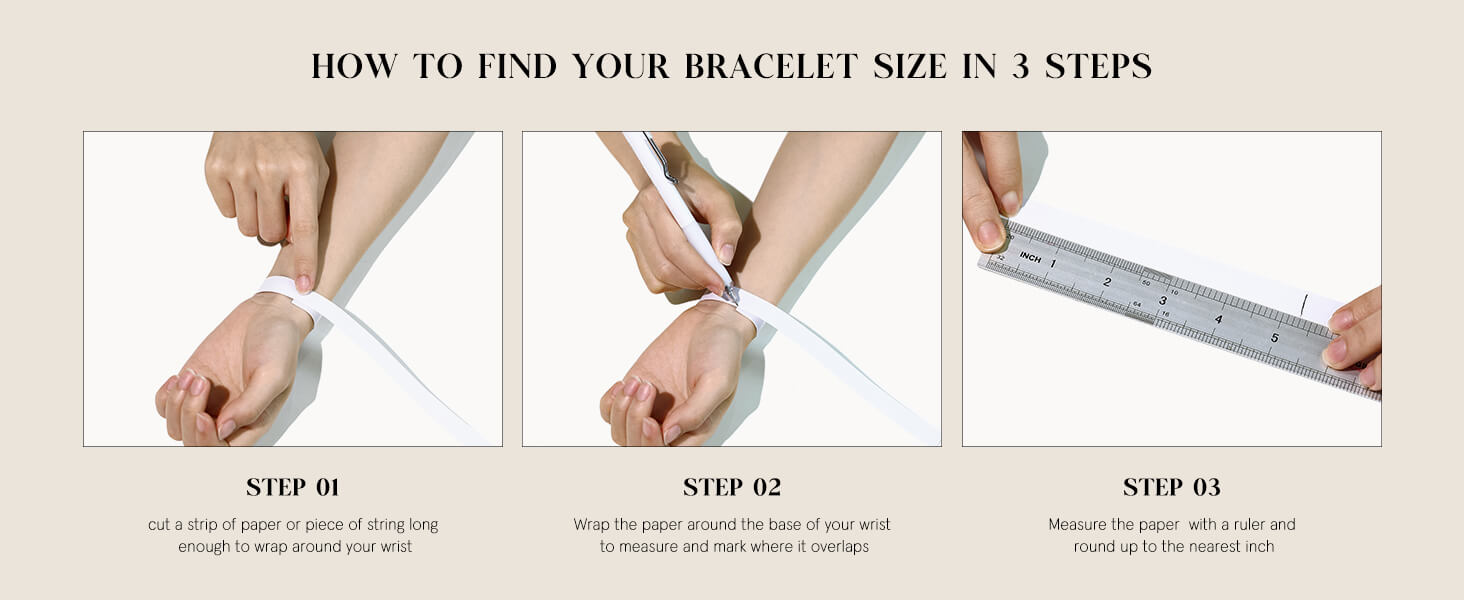 HOW TO FIND YOUR BRACELET SIZE IN 3 STEPS

INCH 1 2 3 4 5

STEP 01

cut a strip of paper or piece of string long enough to wrap around your wrist

STEP 02

Wrap the paper around the base of your wrist to measure and mark where it overlaps

STEP 03

Measure the paper with a ruler and round up to the nearest inch