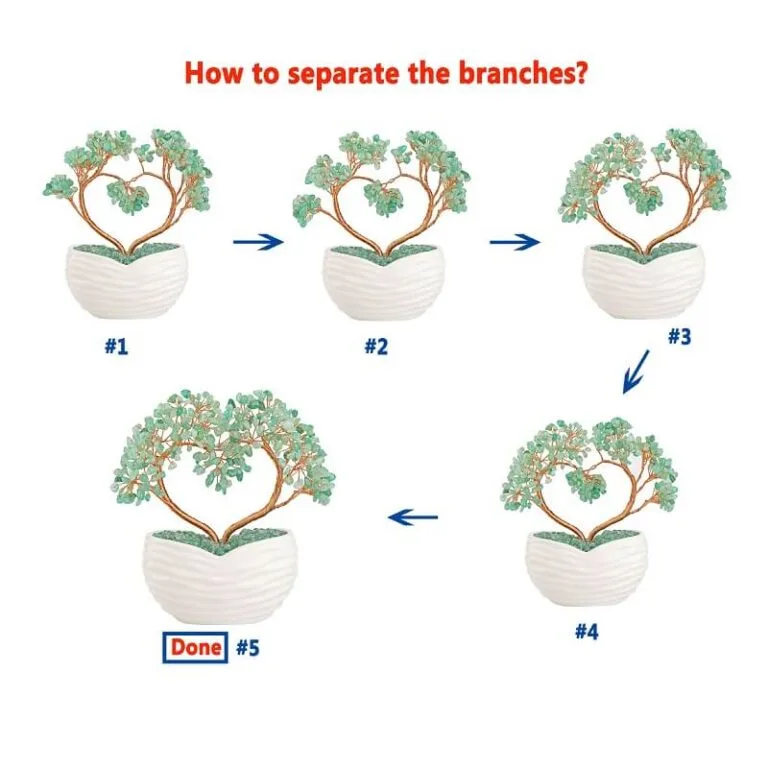 How to separate the branches?

#1

#2

#3

#4

Done #5